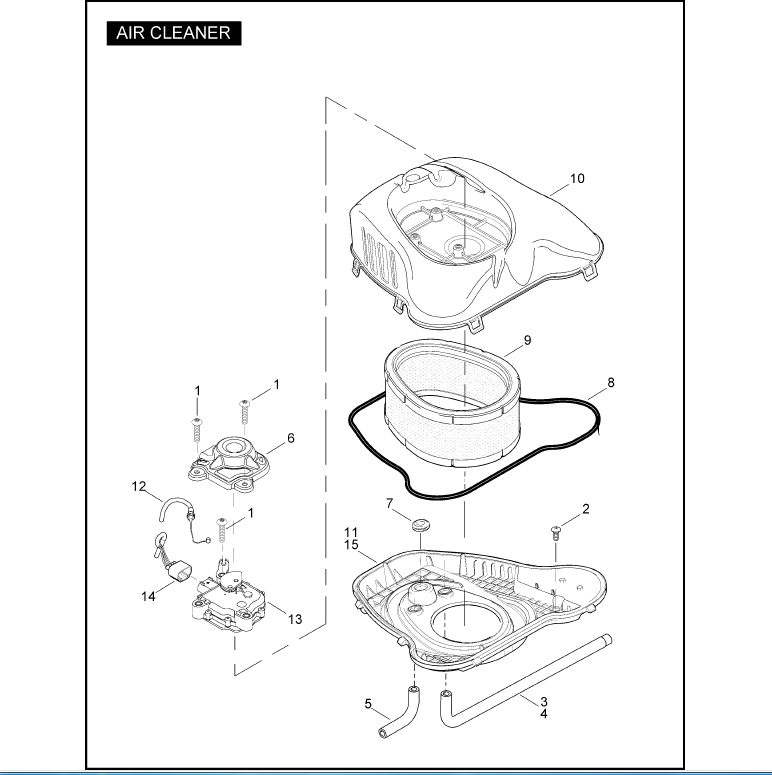 AIR CLEANER

10
9
8
1
1
6
12
1
7
2
11
15
14
13
5
3
4